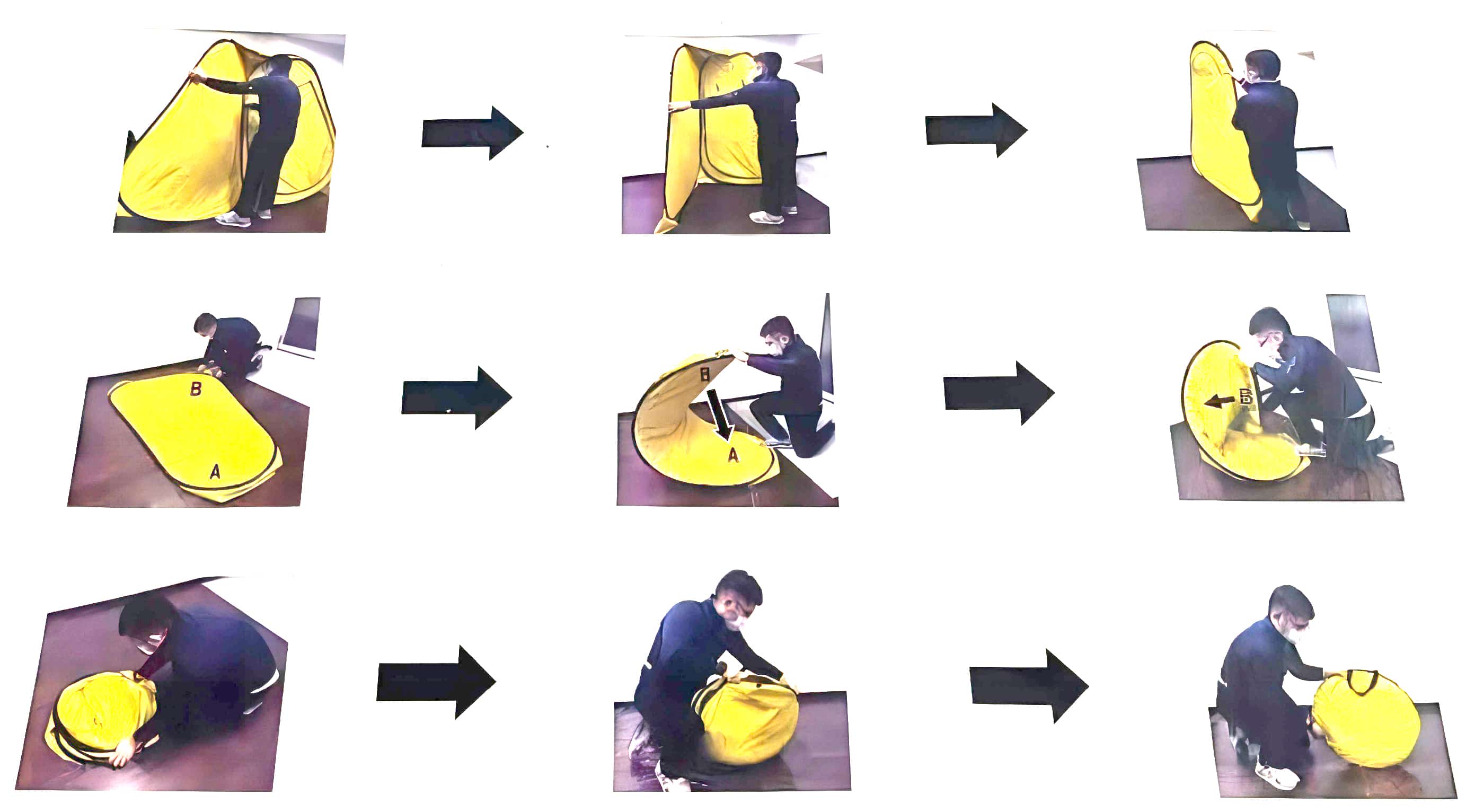 B
A

B
A

B